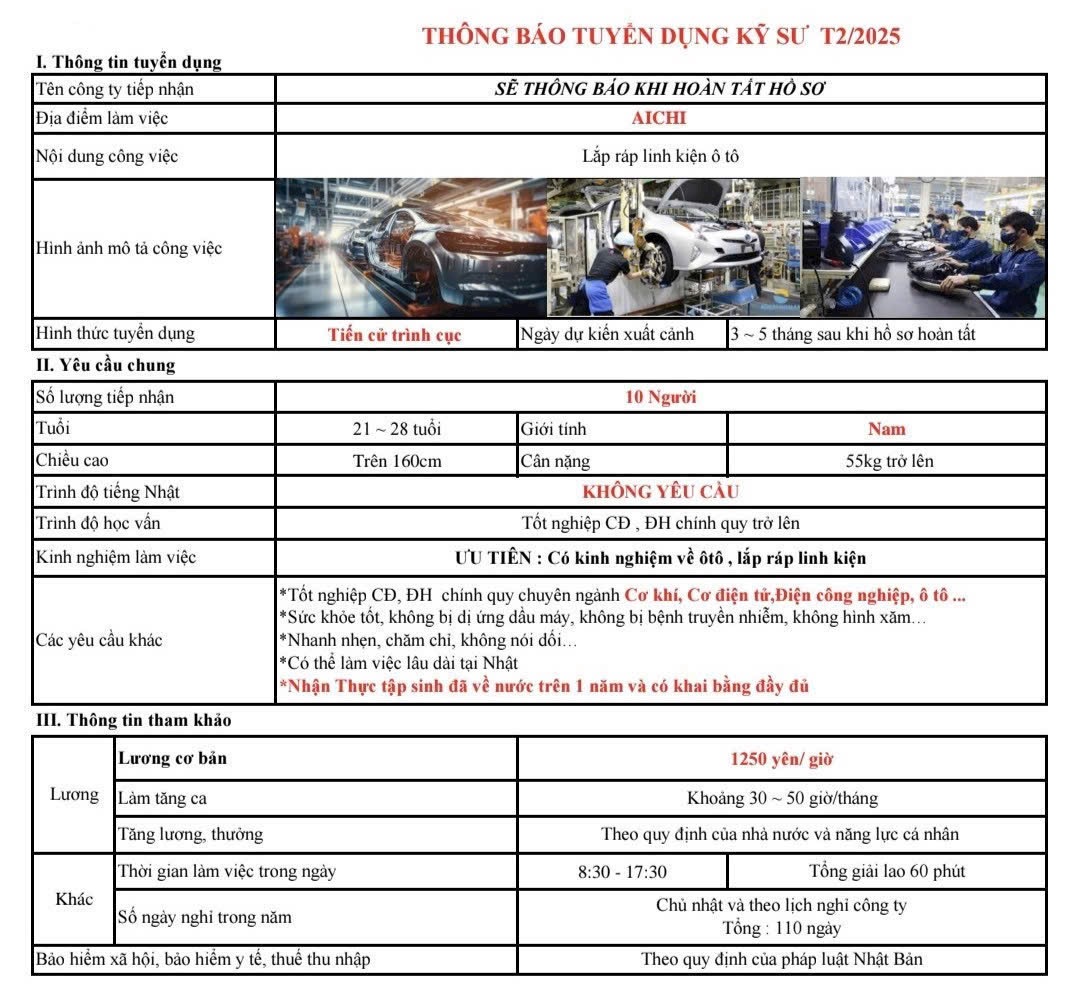 THÔNG BÁO TUYỂN DỤNG KỸ SƯ T2/2025

I. Thông tin tuyển dụng

| Tên công ty tiếp nhận | SẼ THÔNG BÁO KHI HOÀN TẤT HỒ SƠ | | |
|---|---|---|---|
| Địa điểm làm việc | AICHI | | |
| Nội dung công việc | Lắp ráp linh kiện ô tô | | |
| Hình ảnh mô tả công việc | | | |
| Hình thức tuyển dụng | Tiến cử trình cục | Ngày dự kiến xuất cảnh | 3 ~ 5 tháng sau khi hồ sơ hoàn tất |

II. Yêu cầu chung

| Số lượng tiếp nhận | 10 Người | | |
|---|---|---|---|
| Tuổi | 21 ~ 28 tuổi | Giới tính | Nam |
| Chiều cao | Trên 160cm | Cân nặng | 55kg trở lên |
| Trình độ tiếng Nhật | KHÔNG YÊU CẦU | | |
| Trình độ học vấn | Tốt nghiệp CĐ , ĐH chính quy trở lên | | |
| Kinh nghiệm làm việc | ƯU TIÊN : Có kinh nghiệm về ôtô , lắp ráp linh kiện | | |
| Các yêu cầu khác | *Tốt nghiệp CĐ, ĐH chính quy chuyên ngành Cơ khí, Cơ điện tử,Điện công nghiệp, ô tô ... *Sức khỏe tốt, không bị dị ứng dầu máy, không bị bệnh truyền nhiễm, không hình xăm... *Nhanh nhẹn, chăm chỉ, không nói dối... *Có thể làm việc lâu dài tại Nhật *Nhận Thực tập sinh đã về nước trên 1 năm và có khai bằng đầy đủ | | |

III. Thông tin tham khảo

| Lương | Lương cơ bản | 1250 yên/ giờ | |
|---|---|---|---|
| | Làm tăng ca | Khoảng 30 ~ 50 giờ/tháng | |
| | Tăng lương, thưởng | Theo quy định của nhà nước và năng lực cá nhân | |
| Khác | Thời gian làm việc trong ngày | 8:30 - 17:30 | Tổng giải lao 60 phút |
| | Số ngày nghỉ trong năm | Chủ nhật và theo lịch nghỉ công ty Tổng : 110 ngày | |
| Bảo hiểm xã hội, bảo hiểm y tế, thuế thu nhập | | Theo quy định của pháp luật Nhật Bản | |